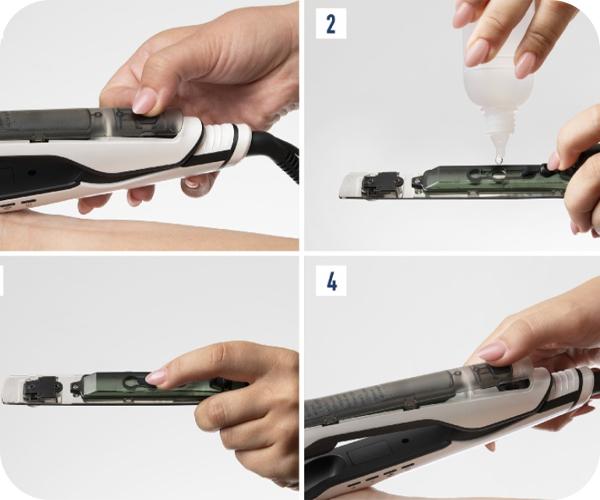 2

4